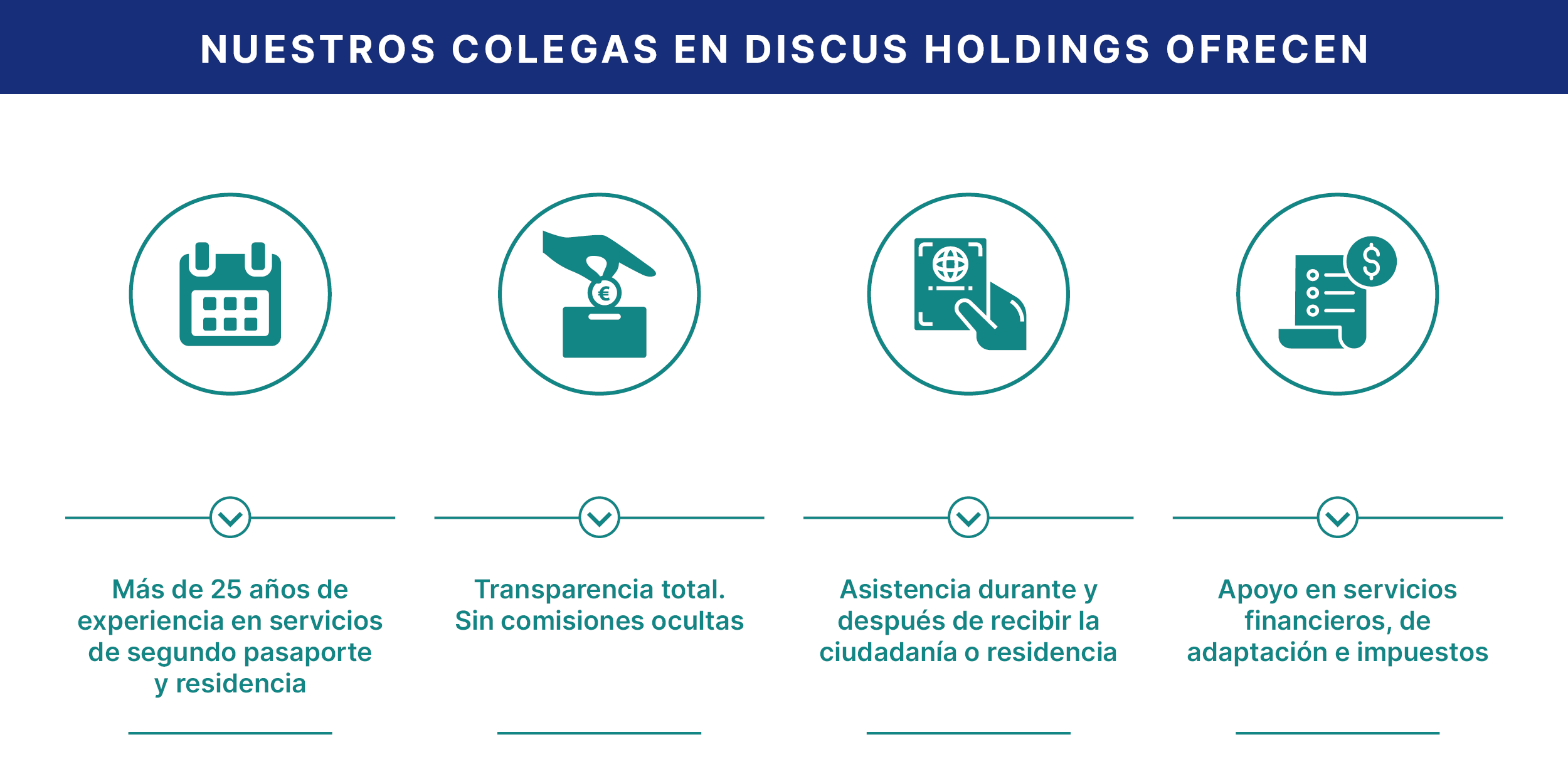 NUESTROS COLEGAS EN DISCUS HOLDINGS OFRECEN

Más de 25 años de experiencia en servicios de segundo pasaporte y residencia

Transparencia total. Sin comisiones ocultas

Asistencia durante y después de recibir la ciudadanía o residencia

Apoyo en servicios financieros, de adaptación e impuestos